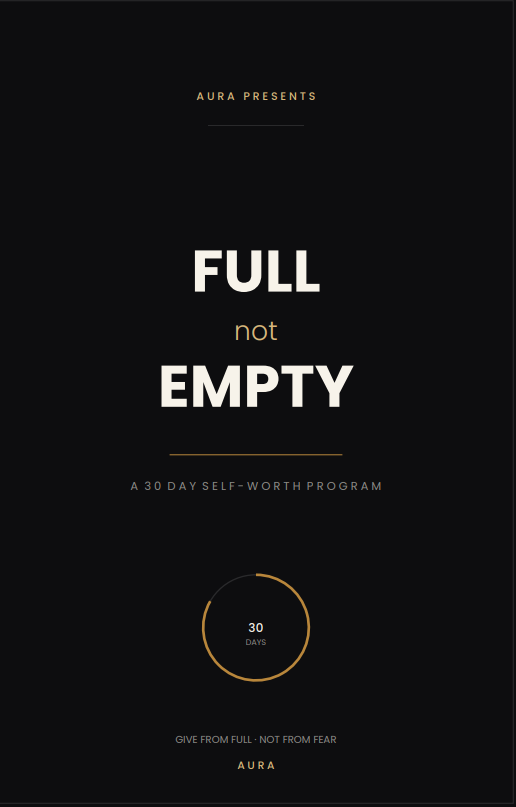 AURA PRESENTS

FULL
not
EMPTY

A 30 DAY SELF-WORTH PROGRAM

30
DAYS

GIVE FROM FULL · NOT FROM FEAR

AURA